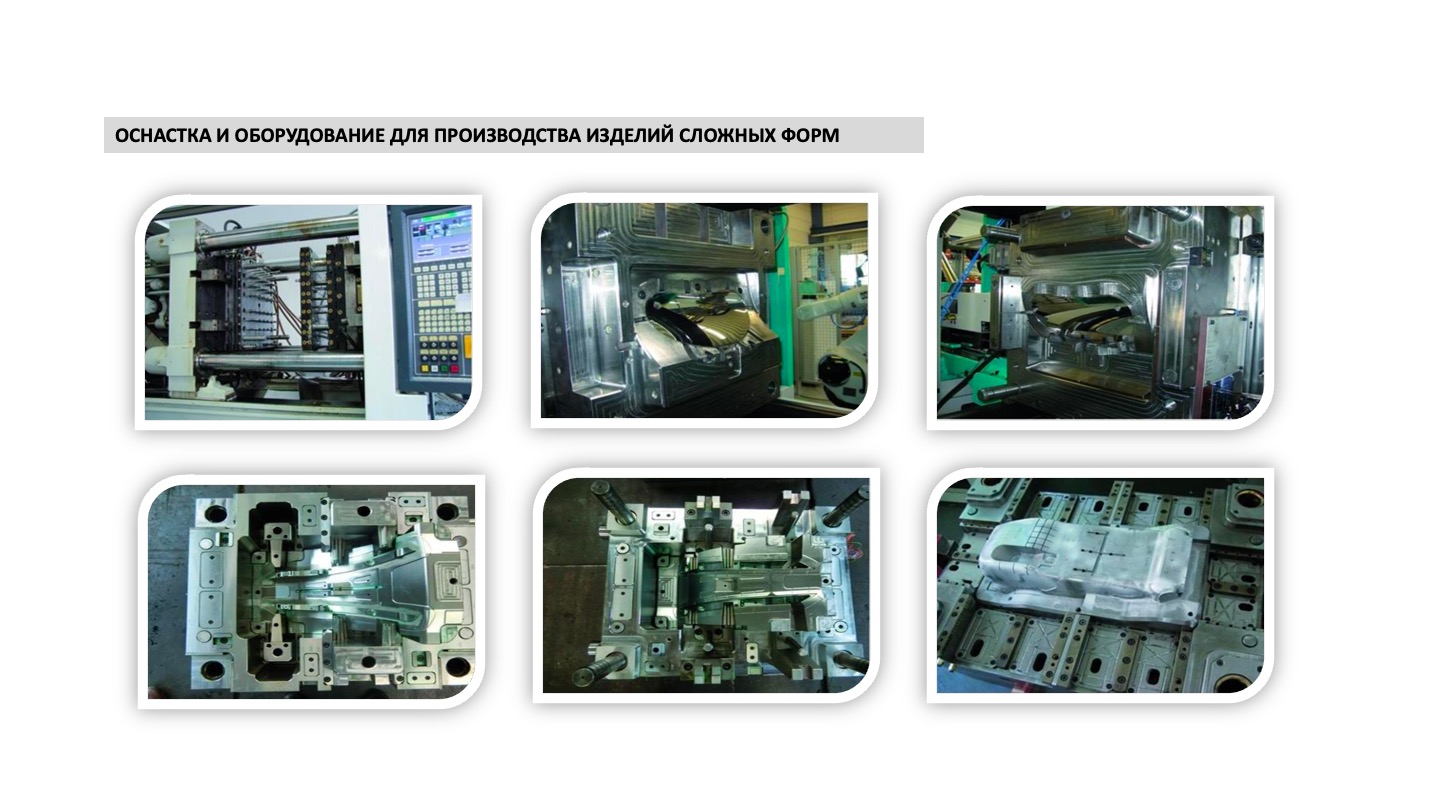 ОСНАСТКА И ОБОРУДОВАНИЕ ДЛЯ ПРОИЗВОДСТВА ИЗДЕЛИЙ СЛОЖНЫХ ФОРМ